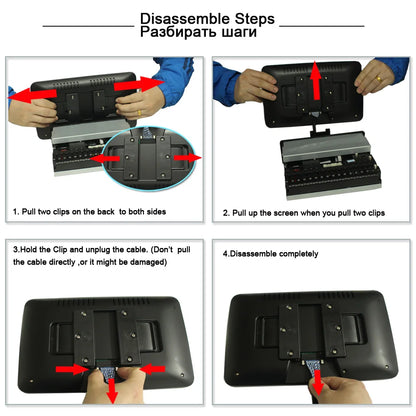 Disassemble Steps
Разбирать шаги

1. Pull two clips on the back to both sides

2. Pull up the screen when you pull two clips

3.Hold the Clip and unplug the cable. (Don't pull the cable directly ,or it might be damaged)

4.Disassemble completely