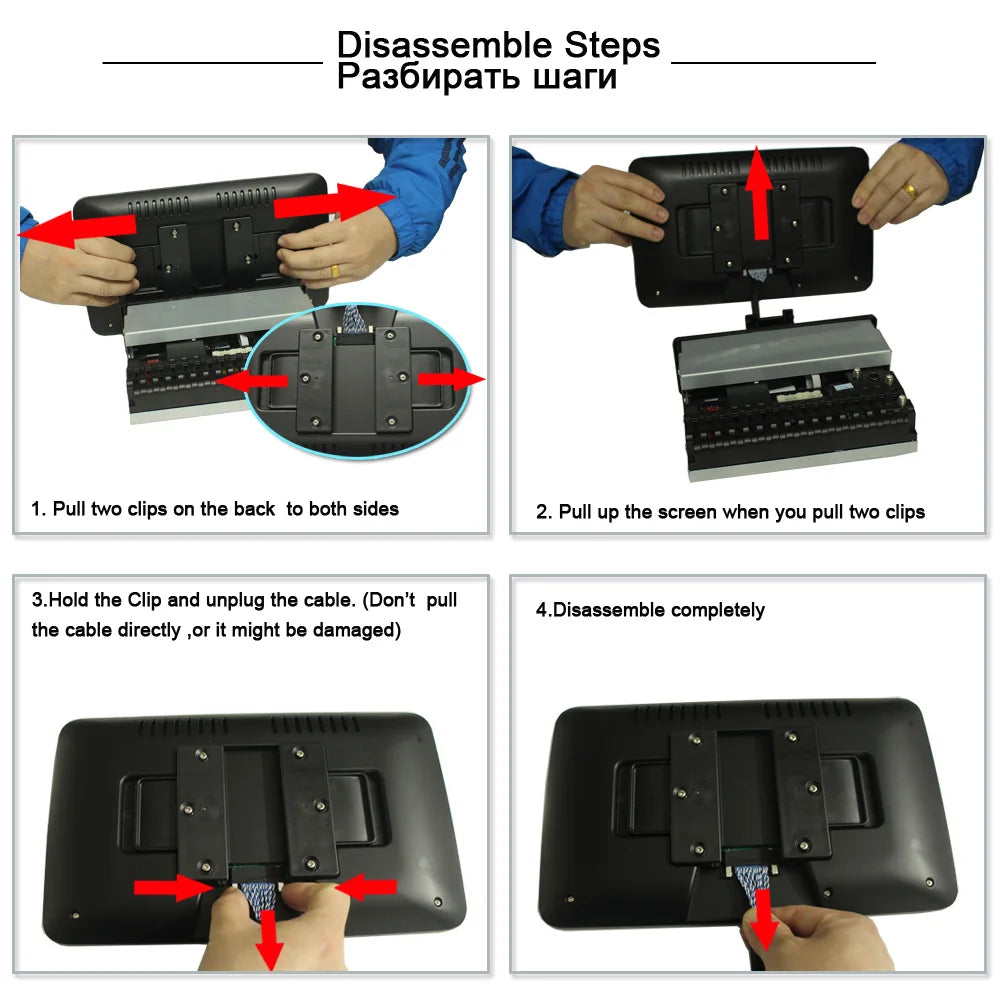 Disassemble Steps
Разбирать шаги

1. Pull two clips on the back to both sides

2. Pull up the screen when you pull two clips

3.Hold the Clip and unplug the cable. (Don't pull the cable directly ,or it might be damaged)

4.Disassemble completely